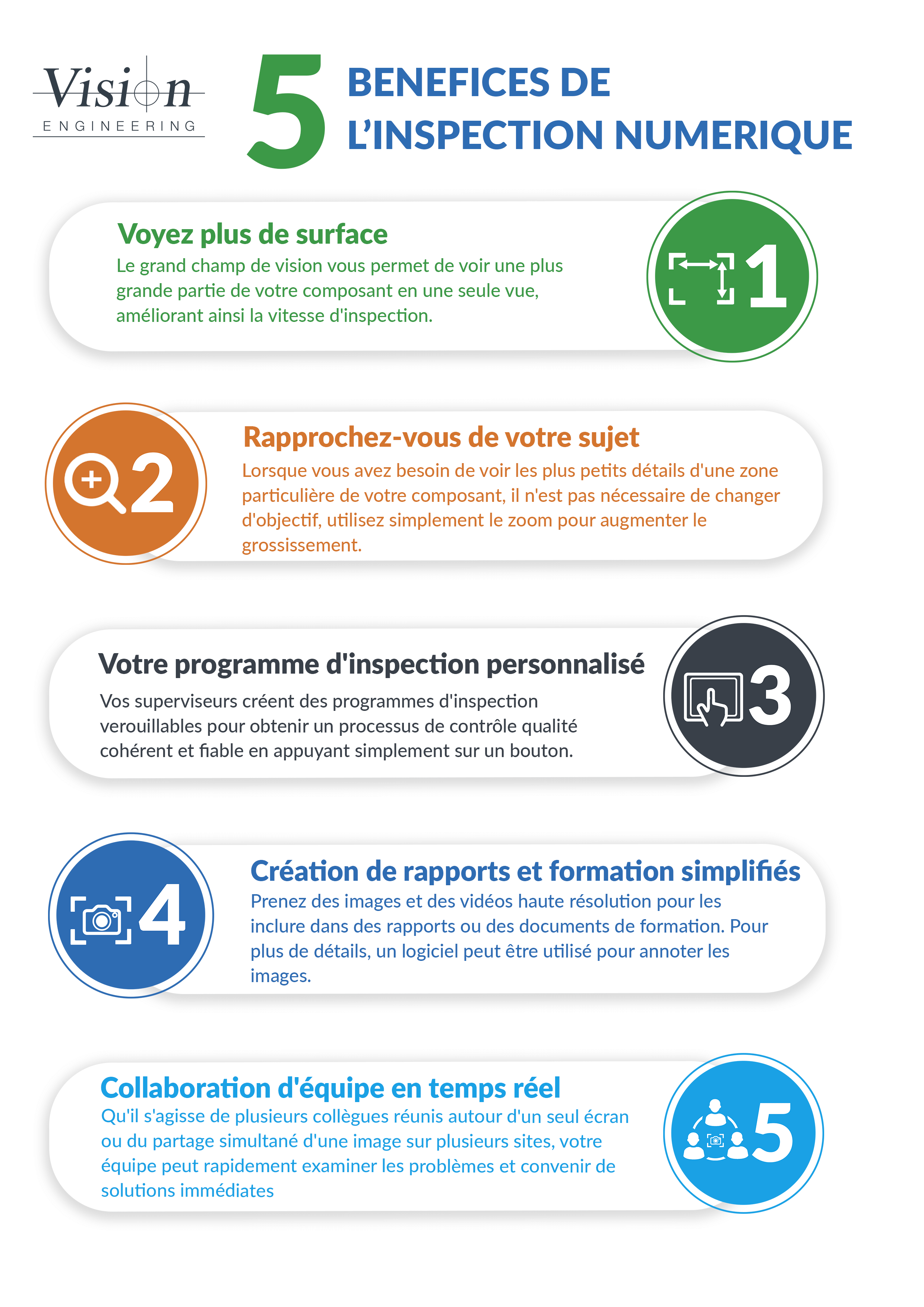 Vision ENGINEERING

5 BENEFICES DE L'INSPECTION NUMERIQUE

Voyez plus de surface
Le grand champ de vision vous permet de voir une plus grande partie de votre composant en une seule vue, améliorant ainsi la vitesse d'inspection.

1

2

Rapprochez-vous de votre sujet
Lorsque vous avez besoin de voir les plus petits détails d'une zone particulière de votre composant, il n'est pas nécessaire de changer d'objectif, utilisez simplement le zoom pour augmenter le grossissement.

Votre programme d'inspection personnalisé
Vos superviseurs créent des programmes d'inspection verouillables pour obtenir un processus de contrôle qualité cohérent et fiable en appuyant simplement sur un bouton.

3

4

Création de rapports et formation simplifiés
Prenez des images et des vidéos haute résolution pour les inclure dans des rapports ou des documents de formation. Pour plus de détails, un logiciel peut être utilisé pour annoter les images.

Collaboration d'équipe en temps réel
Qu'il s'agisse de plusieurs collègues réunis autour d'un seul écran ou du partage simultané d'une image sur plusieurs sites, votre équipe peut rapidement examiner les problèmes et convenir de solutions immédiates

5